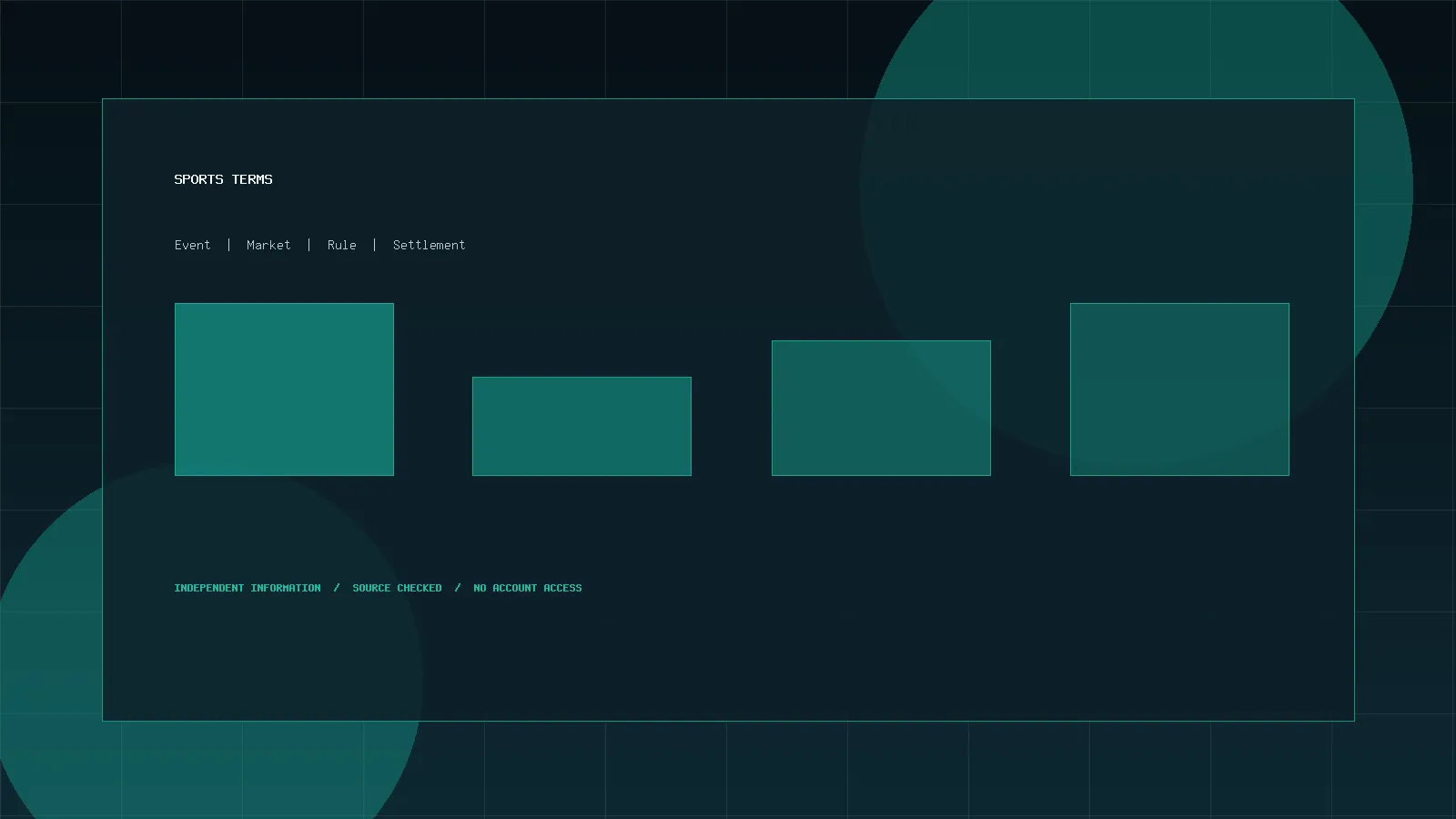 SPORTS TERMS

Event | Market | Rule | Settlement

INDEPENDENT INFORMATION / SOURCE CHECKED / NO ACCOUNT ACCESS