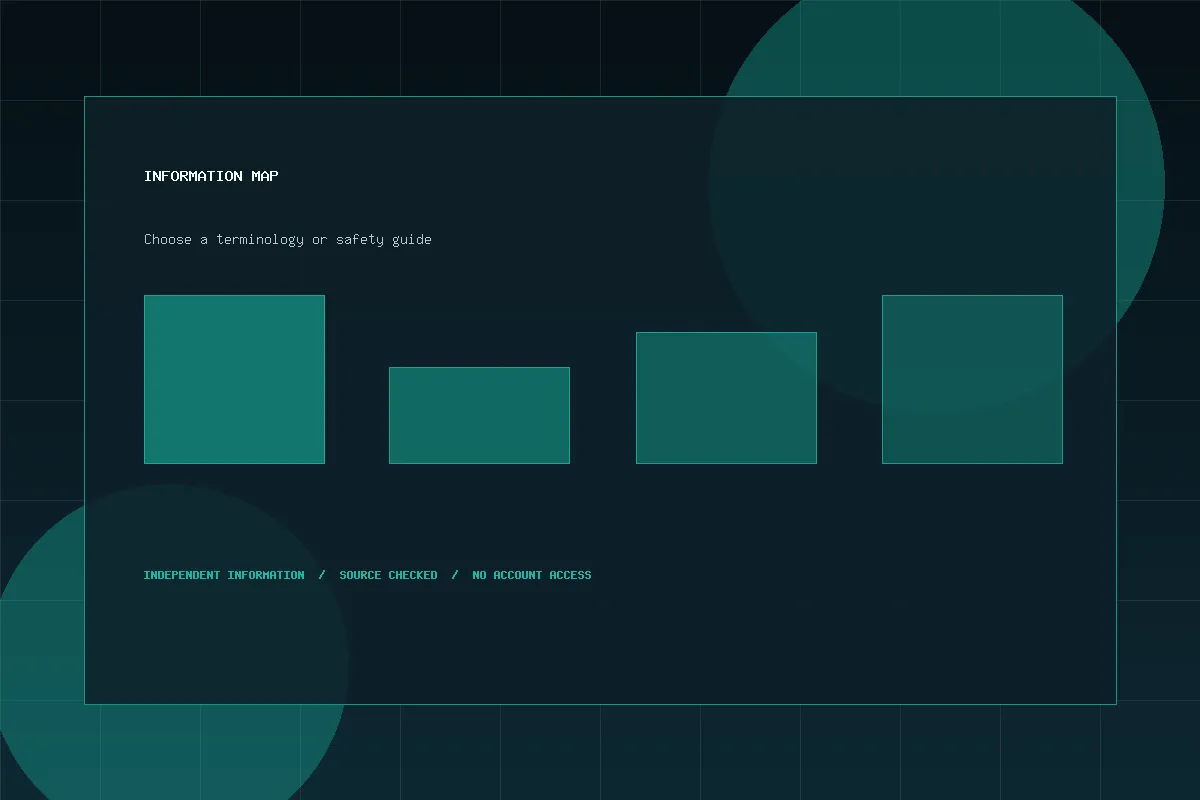 INFORMATION MAP

Choose a terminology or safety guide

INDEPENDENT INFORMATION / SOURCE CHECKED / NO ACCOUNT ACCESS