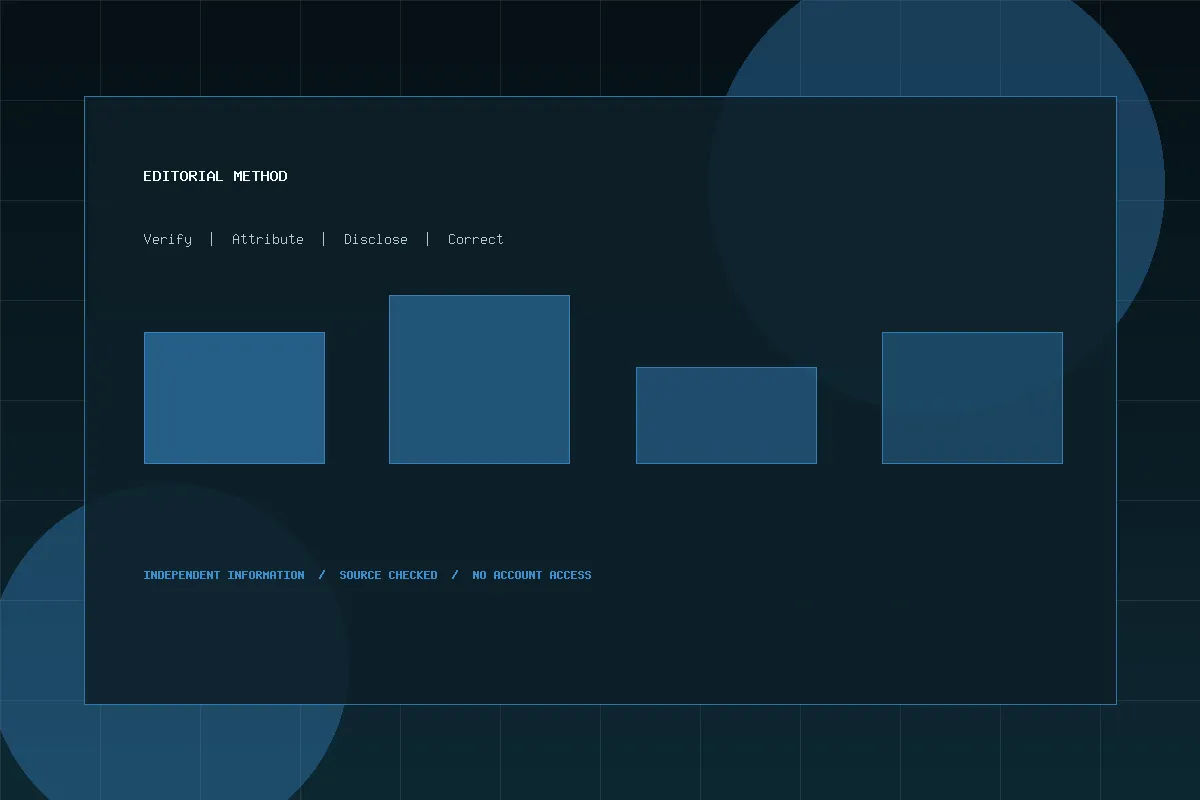 EDITORIAL METHOD

Verify | Attribute | Disclose | Correct

INDEPENDENT INFORMATION / SOURCE CHECKED / NO ACCOUNT ACCESS